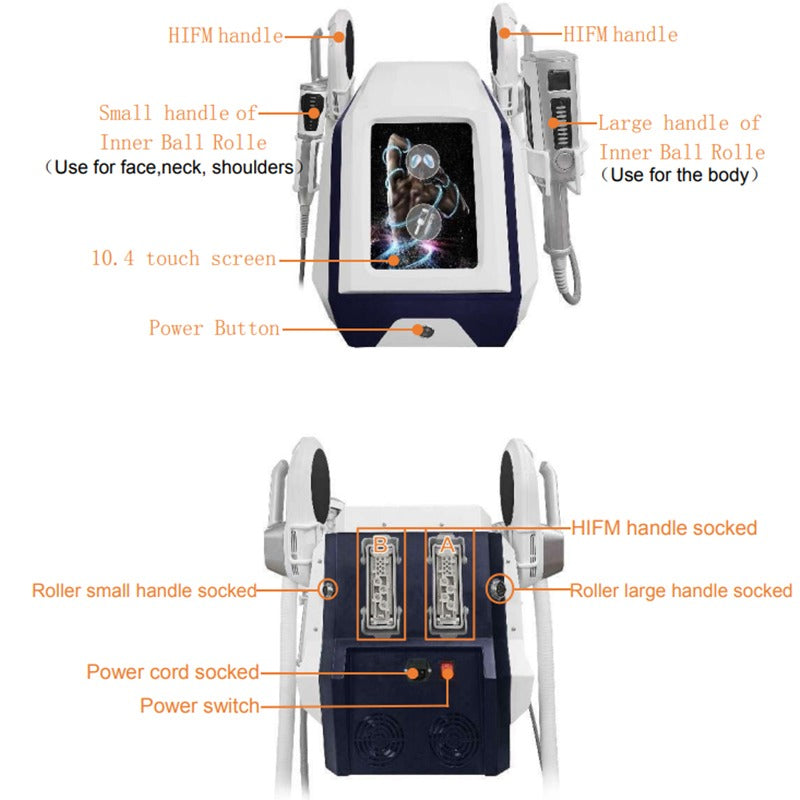 HIFM handle

HIFM handle

Small handle of Inner Ball Rolle
(Use for face,neck, shoulders)

Large handle of Inner Ball Rolle
(Use for the body)

10.4 touch screen

Power Button

HIFM handle socked

B

A

Roller small handle socked

Roller large handle socked

Power cord socked

Power switch