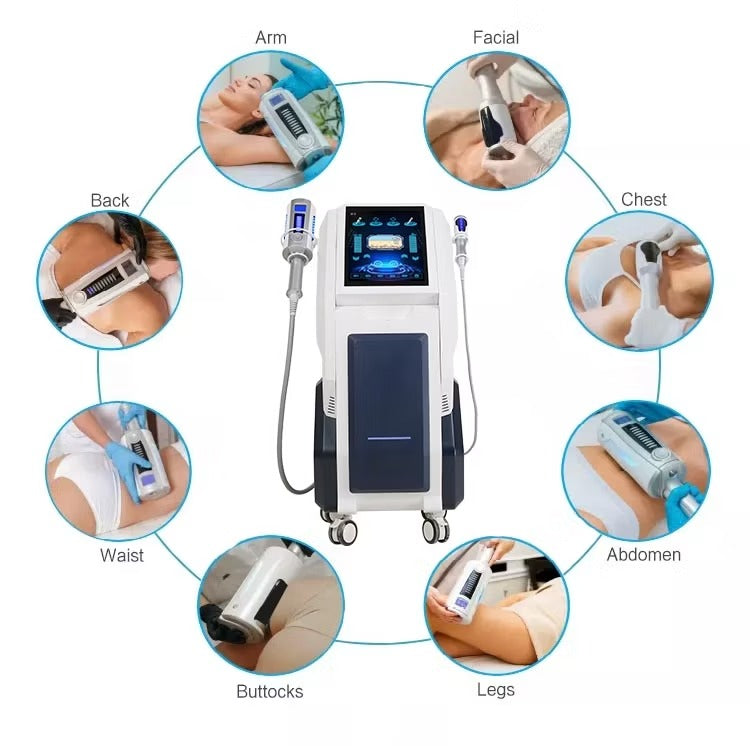 Arm
Facial
Back
Chest
Waist
Abdomen
Buttocks
Legs