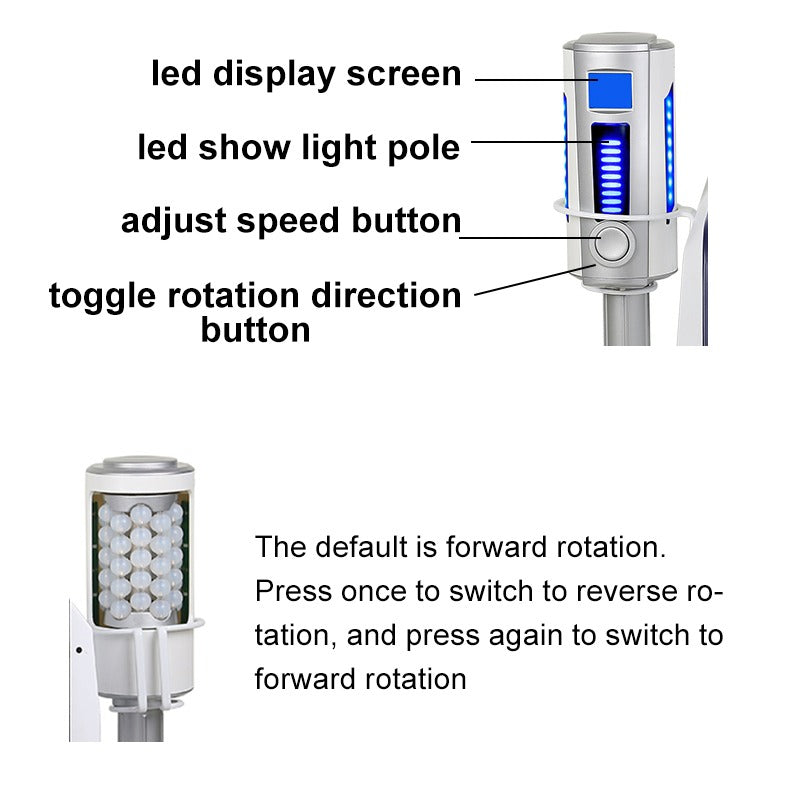 led display screen

led show light pole

adjust speed button

toggle rotation direction button

The default is forward rotation. Press once to switch to reverse rotation, and press again to switch to forward rotation